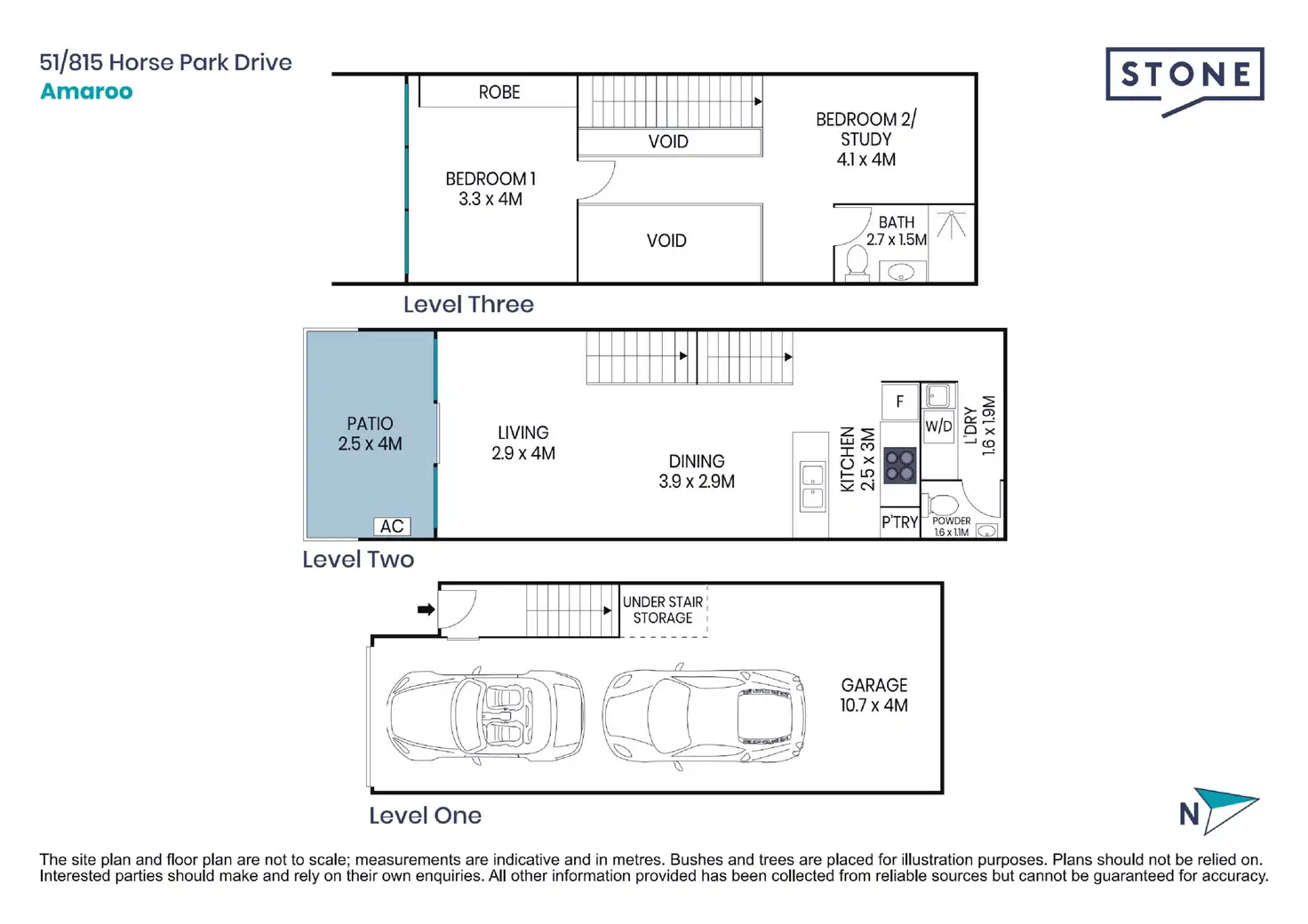 51/815 Horse Park Drive
Amaroo

STONE

ROBE

VOID

BEDROOM 2/
STUDY
4.1 x 4M

BEDROOM 1
3.3 x 4M

VOID

BATH
2.7 x 1.5M

Level Three

PATIO
2.5 x 4M

AC

LIVING
2.9 x 4M

DINING
3.9 x 2.9M

KITCHEN
2.5 x 3M

F

W/D

L'DRY
1.6 x 1.9M

P'TRY

POWDER
1.6 x 1.1M

Level Two

UNDER STAIR
STORAGE

GARAGE
10.7 x 4M

Level One

N

The site plan and floor plan are not to scale; measurements are indicative and in metres. Bushes and trees are placed for illustration purposes. Plans should not be relied on. Interested parties should make and rely on their own enquiries. All other information provided has been collected from reliable sources but cannot be guaranteed for accuracy.