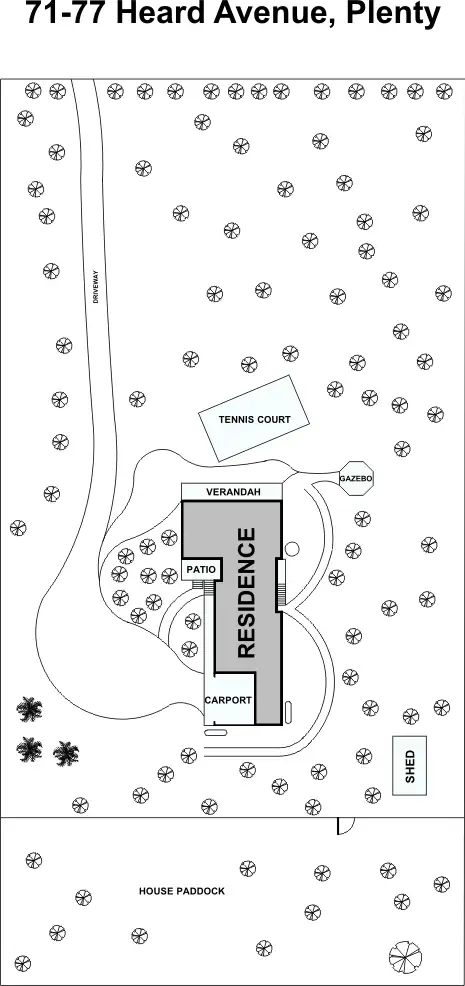 71-77 Heard Avenue, Plenty

DRIVEWAY

TENNIS COURT

GAZEBO

VERANDAH

PATIO

RESIDENCE

CARPORT

SHED

HOUSE PADDOCK