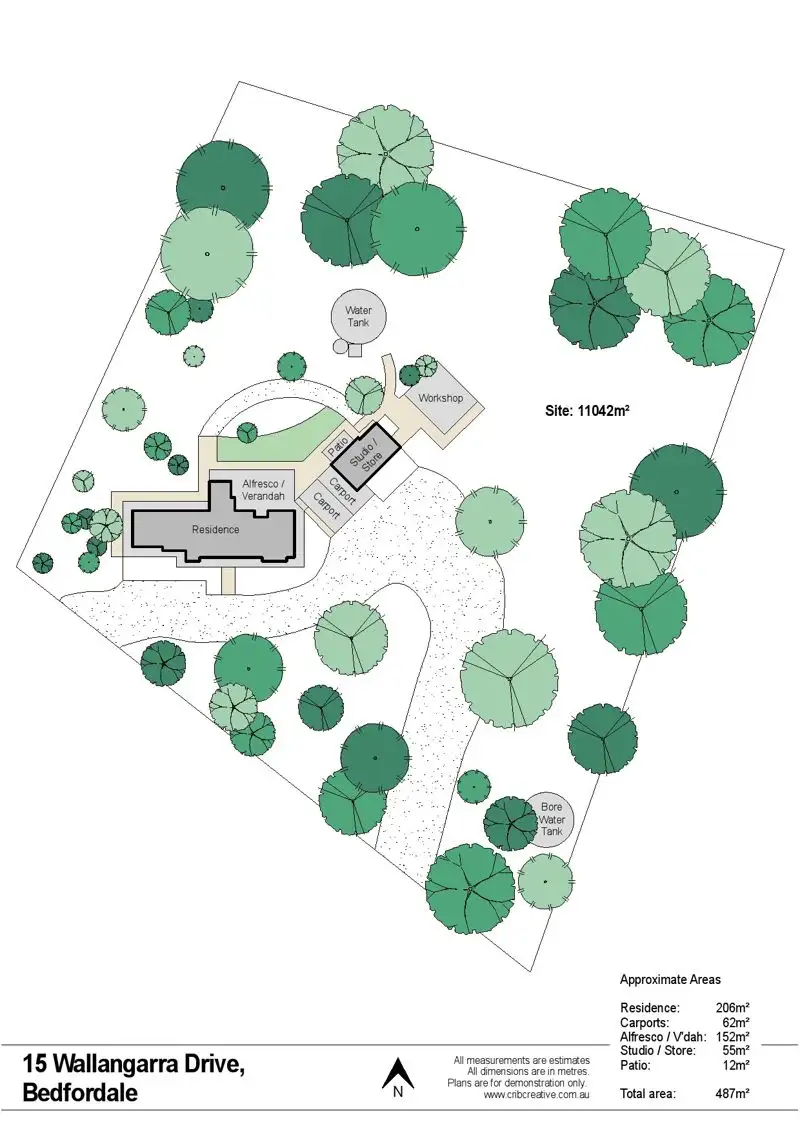 Water Tank

Workshop

Site: 11042m²

Patio

Studio / Store

Alfresco / Verandah

Carport

Carport

Residence

Bore Water Tank

Approximate Areas

| | |
|---|---|
| Residence: | 206m² |
| Carports: | 62m² |
| Alfresco / V'dah: | 152m² |
| Studio / Store: | 55m² |
| Patio: | 12m² |
| Total area: | 487m² |

15 Wallangarra Drive, Bedfordale

N

All measurements are estimates
All dimensions are in metres.
Plans are for demonstration only.
www.cribcreative.com.au